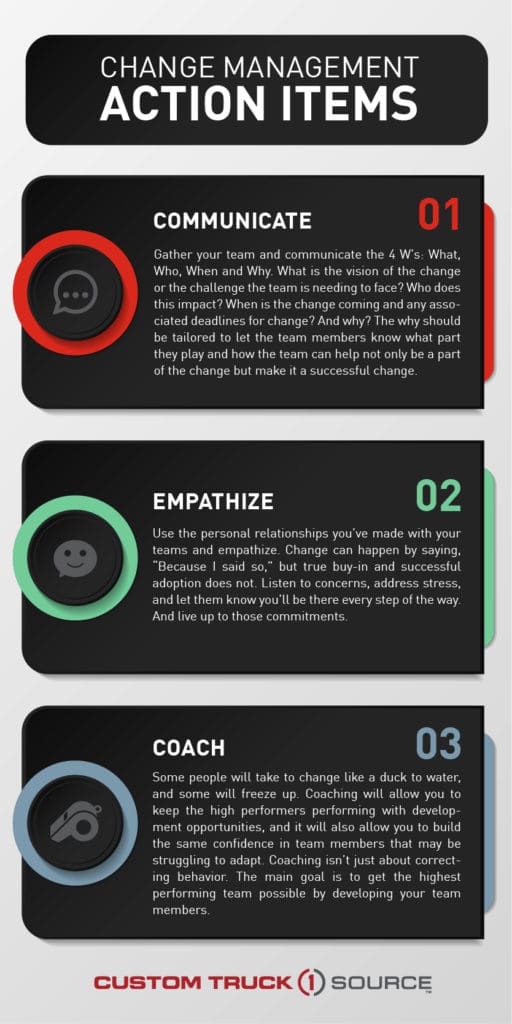 CHANGE MANAGEMENT
ACTION ITEMS

COMMUNICATE 01

Gather your team and communicate the 4 W's: What, Who, When and Why. What is the vision of the change or the challenge the team is needing to face? Who does this impact? When is the change coming and any associated deadlines for change? And why? The why should be tailored to let the team members know what part they play and how the team can help not only be a part of the change but make it a successful change.

EMPATHIZE 02

Use the personal relationships you've made with your teams and empathize. Change can happen by saying, "Because I said so," but true buy-in and successful adoption does not. Listen to concerns, address stress, and let them know you'll be there every step of the way. And live up to those commitments.

COACH 03

Some people will take to change like a duck to water, and some will freeze up. Coaching will allow you to keep the high performers performing with development opportunities, and it will also allow you to build the same confidence in team members that may be struggling to adapt. Coaching isn't just about correcting behavior. The main goal is to get the highest performing team possible by developing your team members.

CUSTOM TRUCK 1 SOURCE